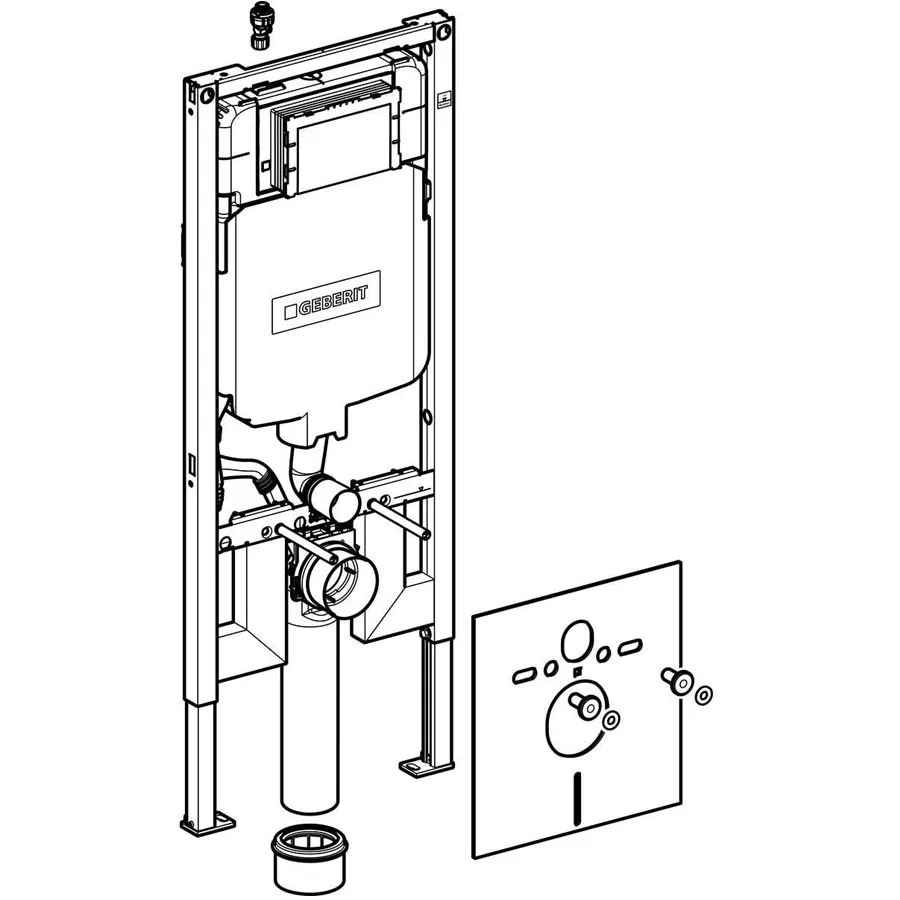 GEBERIT