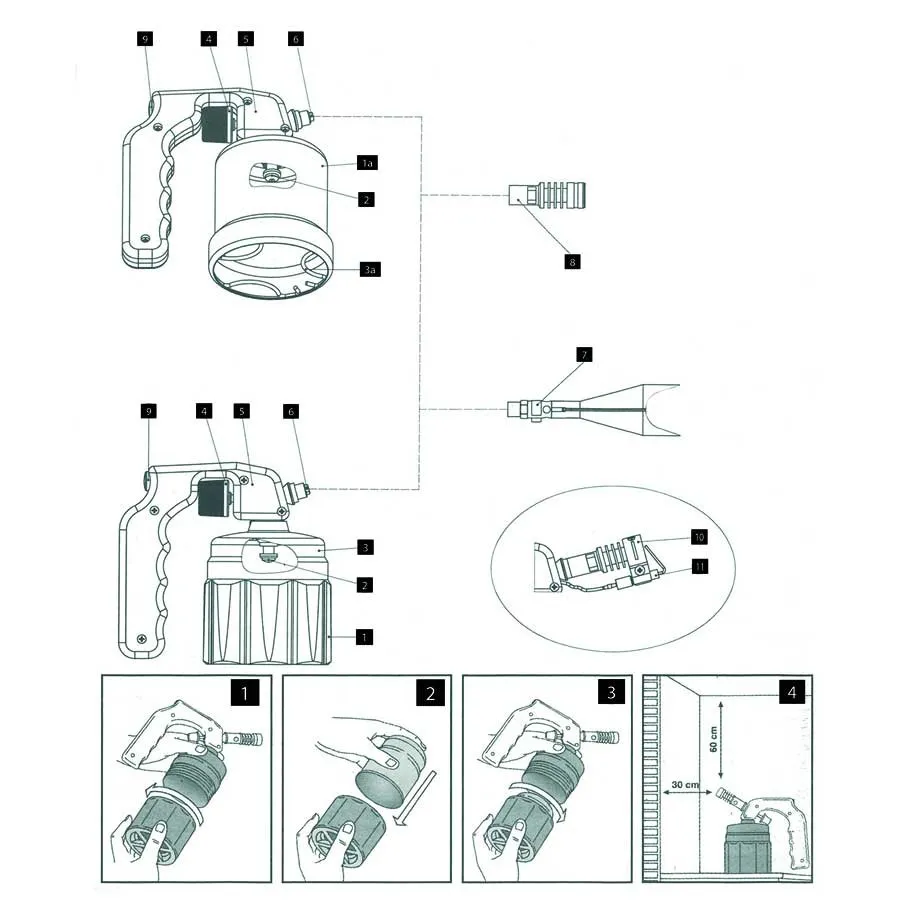 9
4
5
6
1a
2
3a
8
7
9
4
5
6
3
2
1
10
11
1
2
3
4
60 cm
30 cm